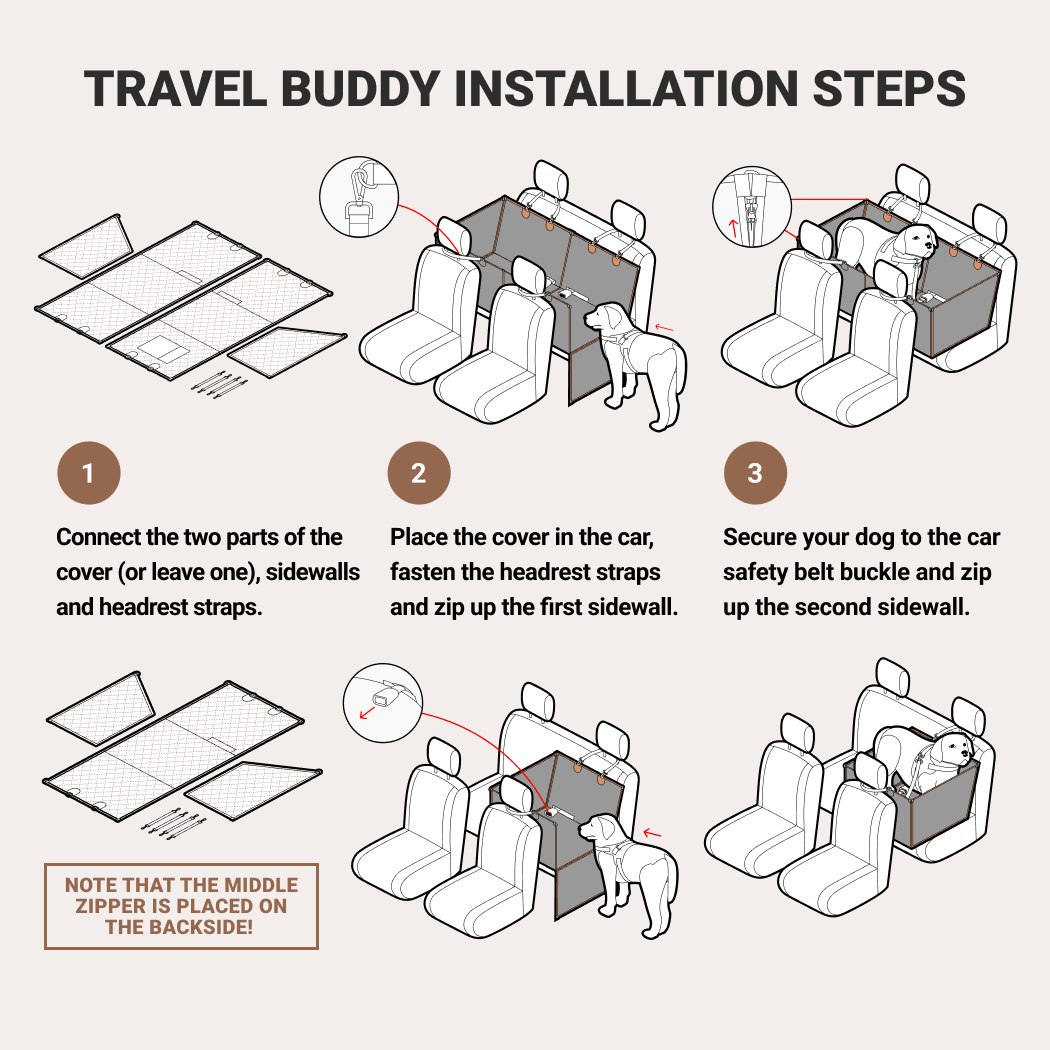 TRAVEL BUDDY INSTALLATION STEPS

1

Connect the two parts of the cover (or leave one), sidewalls and headrest straps.

2

Place the cover in the car, fasten the headrest straps and zip up the first sidewall.

3

Secure your dog to the car safety belt buckle and zip up the second sidewall.

NOTE THAT THE MIDDLE ZIPPER IS PLACED ON THE BACKSIDE!