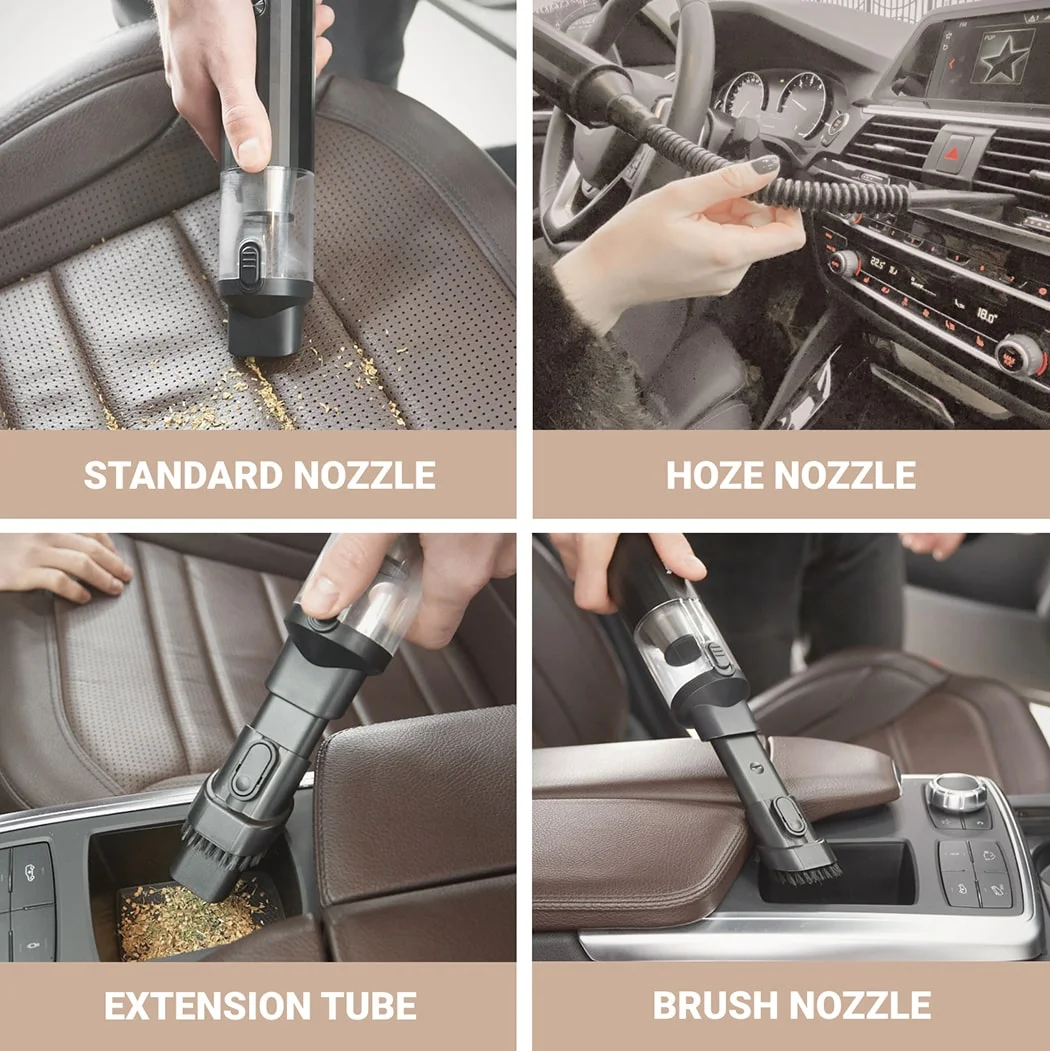 STANDARD NOZZLE

HOZE NOZZLE

EXTENSION TUBE

BRUSH NOZZLE